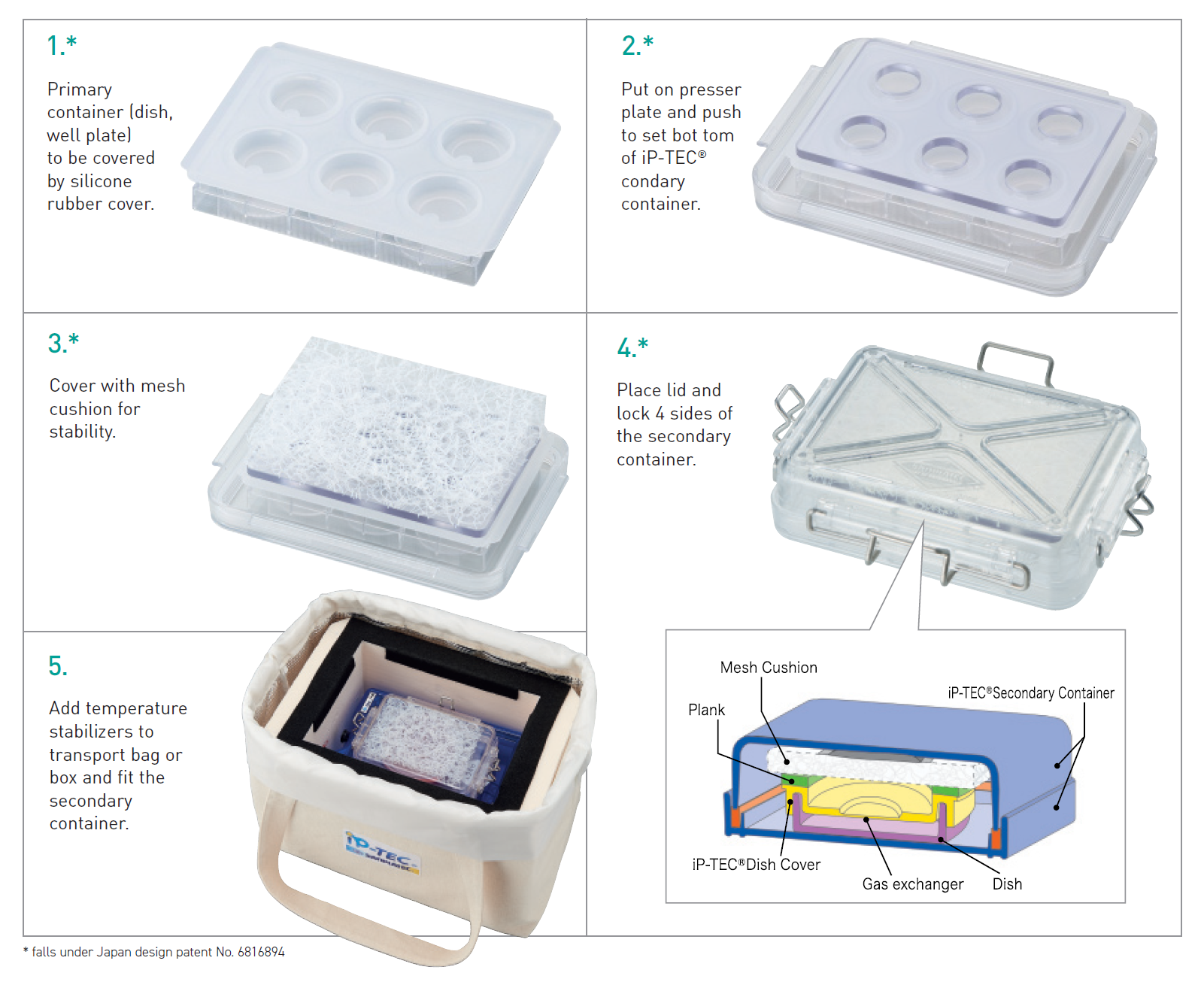 1.*

Primary container (dish, well plate) to be covered by silicone rubber cover.

2.*

Put on presser plate and push to set bot tom of iP-TEC® condary container.

3.*

Cover with mesh cushion for stability.

4.*

Place lid and lock 4 sides of the secondary container.

5.

Add temperature stabilizers to transport bag or box and fit the secondary container.

iP-TEC

Mesh Cushion

Plank

iP-TEC®Secondary Container

iP-TEC®Dish Cover

Gas exchanger

Dish

* falls under Japan design patent No. 6816894