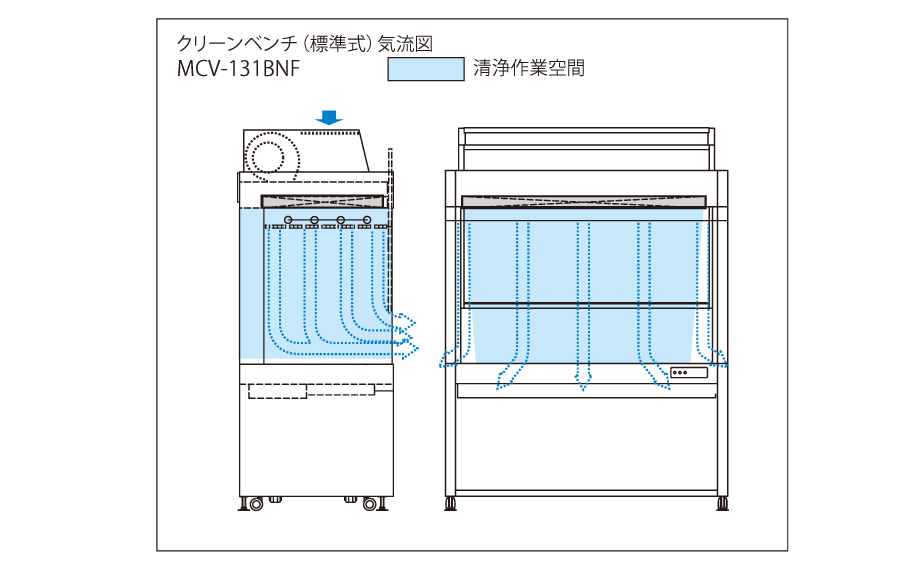 クリーンベンチ（標準式）気流図
MCV-131BNF

清浄作業空間