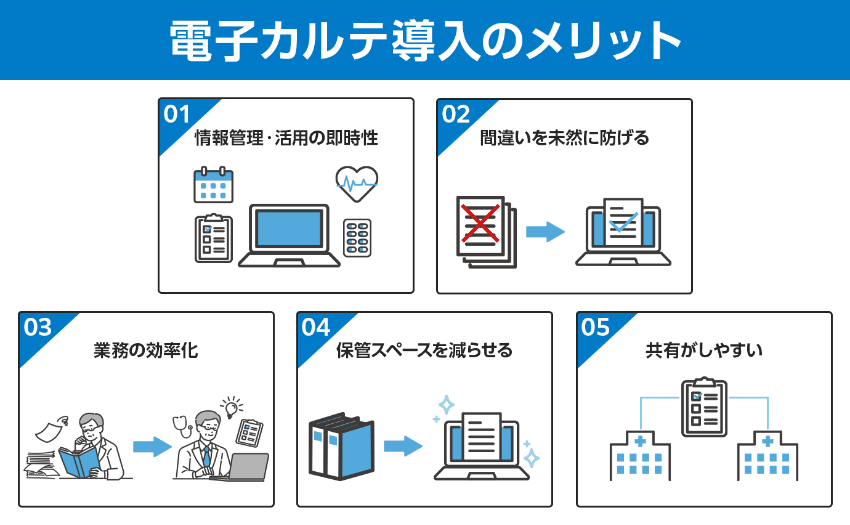 電子カルテ導入のメリット

01
情報管理・活用の即時性

02
間違いを未然に防げる

03
業務の効率化

04
保管スペースを減らせる

05
共有がしやすい