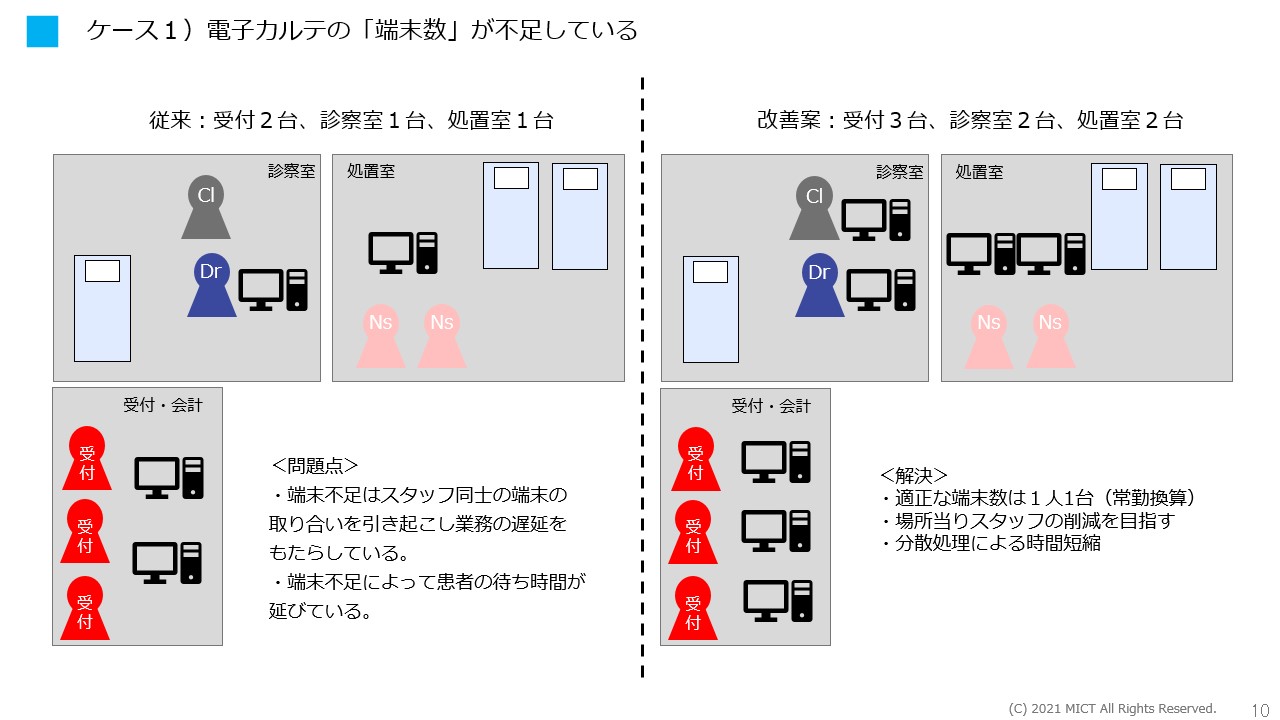 ケース１）電子カルテの「端末数」が不足している

従来：受付２台、診察室１台、処置室１台

診察室

Cl

Dr

処置室

Ns Ns

受付・会計

受付

受付

受付

＜問題点＞
・端末不足はスタッフ同士の端末の取り合いを引き起こし業務の遅延をもたらしている。
・端末不足によって患者の待ち時間が延びている。

改善案：受付３台、診察室２台、処置室２台

診察室

Cl

Dr

処置室

Ns Ns

受付・会計

受付

受付

受付

＜解決＞
・適正な端末数は１人1台（常勤換算）
・場所当りスタッフの削減を目指す
・分散処理による時間短縮

(C) 2021 MICT All Rights Reserved.

10